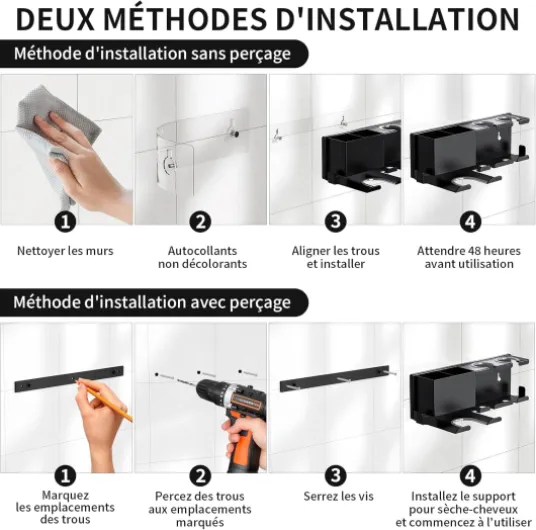 DEUX MÉTHODES D'INSTALLATION

Méthode d'installation sans perçage

1
Nettoyer les murs

2
Autocollants non décolorants

3
Aligner les trous et installer

4
Attendre 48 heures avant utilisation

Méthode d'installation avec perçage

1
Marquez les emplacements des trous

2
Percez des trous aux emplacements marqués

3
Serrez les vis

4
Installez le support pour sèche-cheveux et commencez à l'utiliser