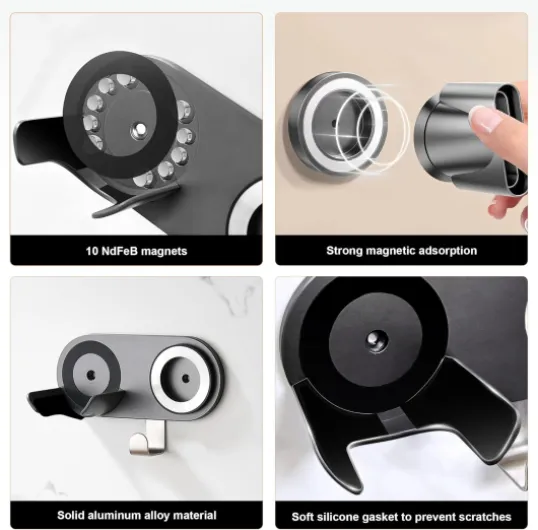 10 NdFeB magnets

Strong magnetic adsorption

Solid aluminum alloy material

Soft silicone gasket to prevent scratches